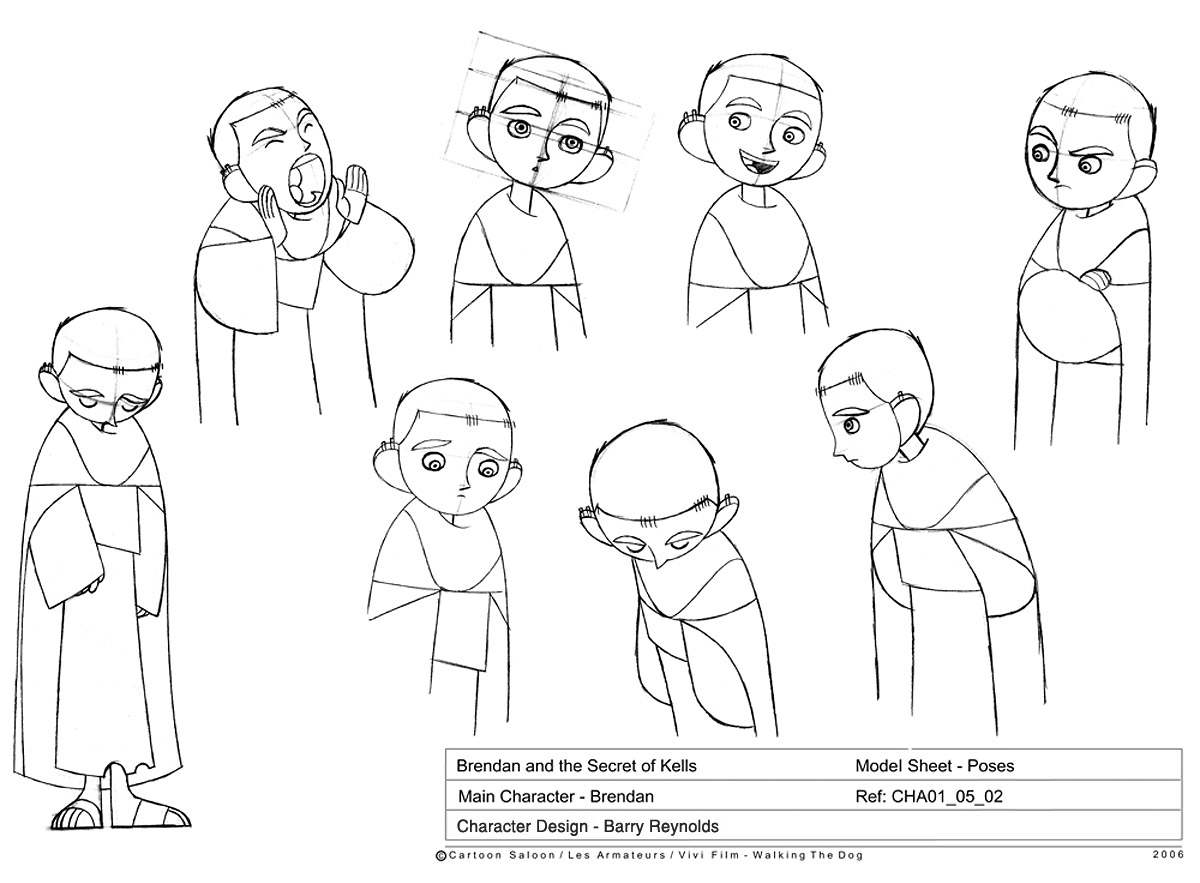 | Brendan and the Secret of Kells | Model Sheet - Poses |
|---|---|
| Main Character - Brendan | Ref: CHA01_05_02 |
| Character Design - Barry Reynolds | |

©Cartoon Saloon / Les Armateurs / Vivi Film - Walking The Dog

2006