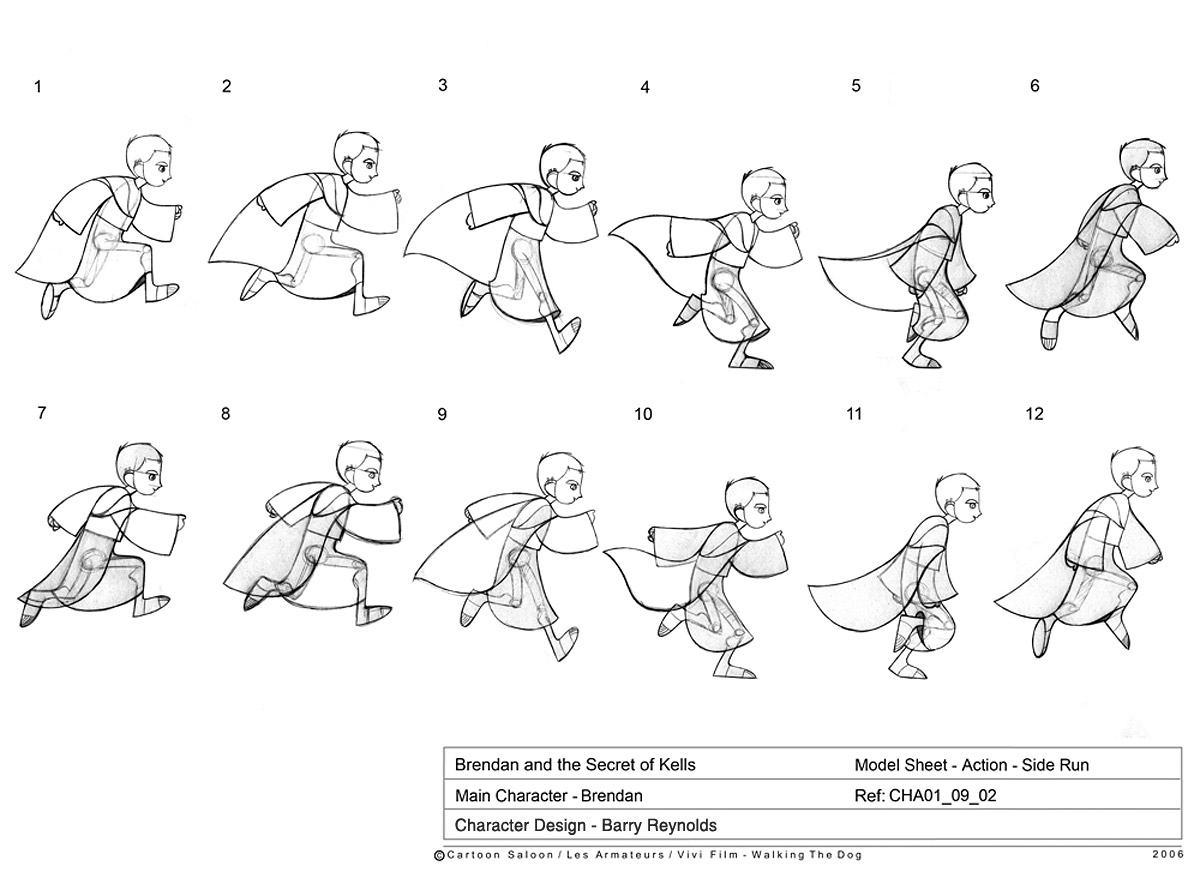 1 2 3 4 5 6

7 8 9 10 11 12

| Brendan and the Secret of Kells | Model Sheet - Action - Side Run |
|---|---|
| Main Character - Brendan | Ref: CHA01_09_02 |
| Character Design - Barry Reynolds | |

©Cartoon Saloon / Les Armateurs / Vivi Film - Walking The Dog 2006