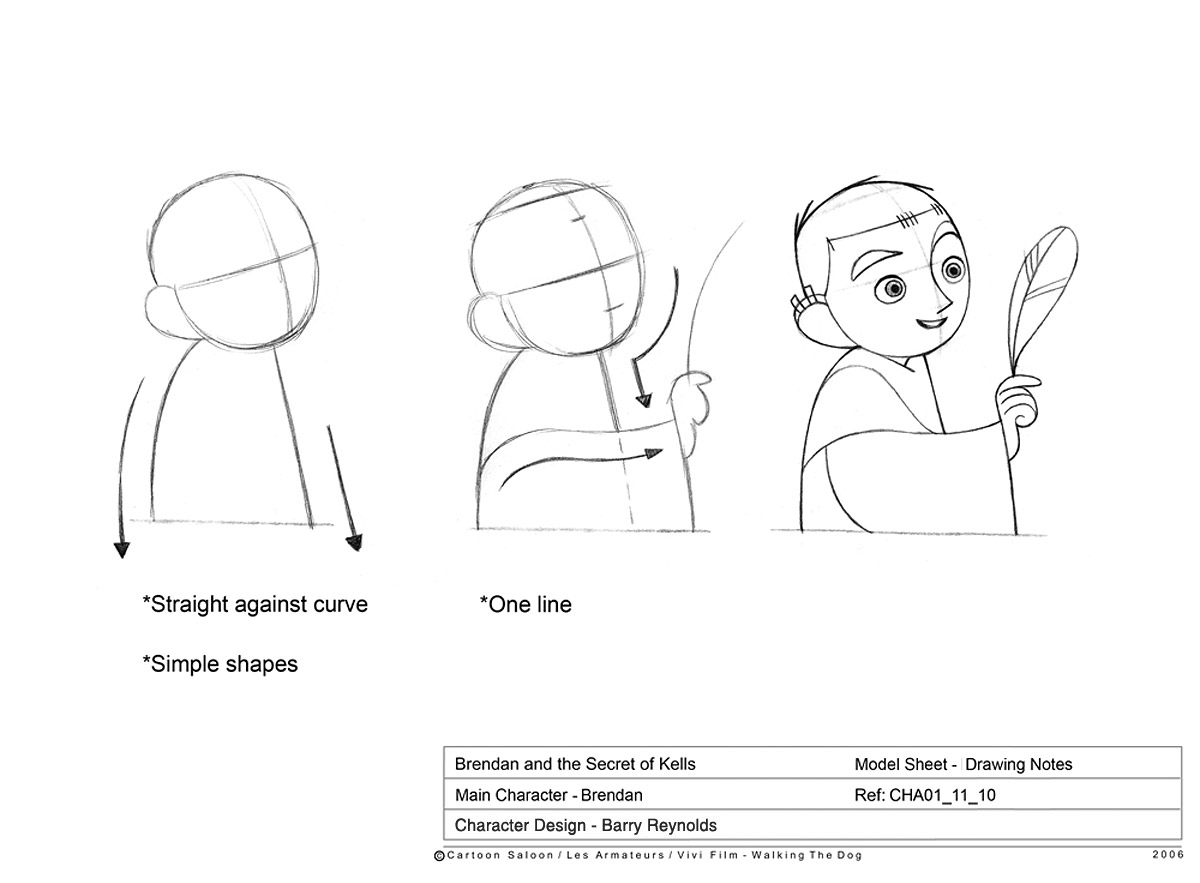 *Straight against curve

*Simple shapes

*One line

| Brendan and the Secret of Kells | Model Sheet - Drawing Notes |
|---|---|
| Main Character - Brendan | Ref: CHA01_11_10 |
| Character Design - Barry Reynolds | |

©Cartoon Saloon / Les Armateurs / Vivi Film - Walking The Dog

2006